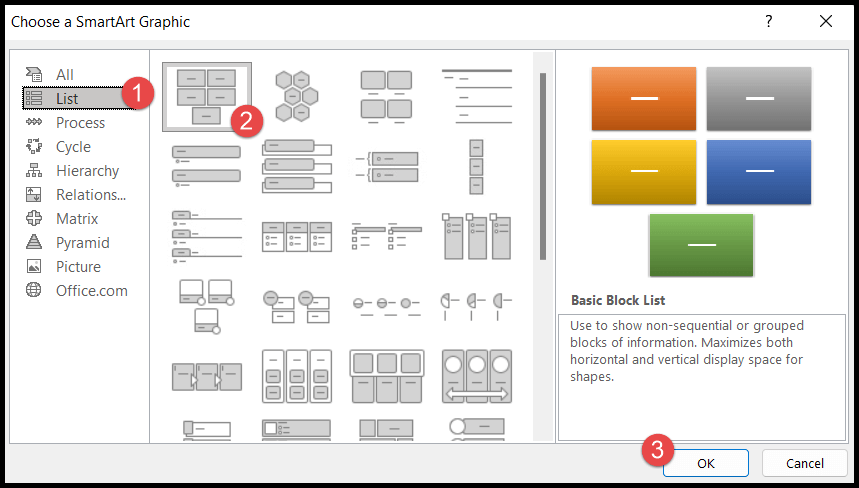 Choose a SmartArt Graphic

?

X

All
List
1
Process
Cycle
Hierarchy
Relations...
Matrix
Pyramid
Picture
Office.com

2

Basic Block List

Use to show non-sequential or grouped blocks of information. Maximizes both horizontal and vertical display space for shapes.

3

OK

Cancel